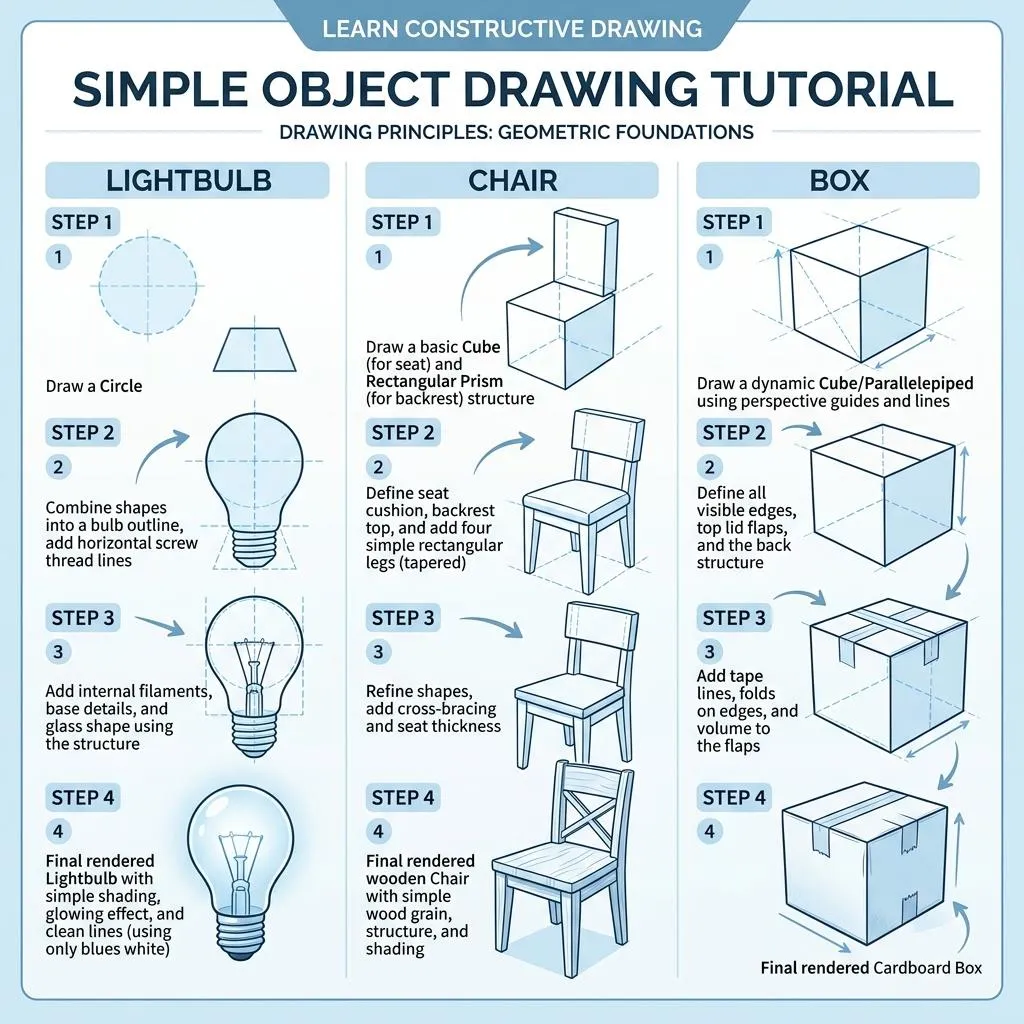 LEARN CONSTRUCTIVE DRAWING

SIMPLE OBJECT DRAWING TUTORIAL

DRAWING PRINCIPLES: GEOMETRIC FOUNDATIONS

LIGHTBULB

STEP 1

1

Draw a Circle

STEP 2

2

Combine shapes into a bulb outline, add horizontal screw thread lines

STEP 3

3

Add internal filaments, base details, and glass shape using the structure

STEP 4

4

Final rendered Lightbulb with simple shading, glowing effect, and clean lines (using only blues white)

CHAIR

STEP 1

1

Draw a basic Cube (for seat) and Rectangular Prism (for backrest) structure

STEP 2

2

Define seat cushion, backrest top, and add four simple rectangular legs (tapered)

STEP 3

3

Refine shapes, add cross-bracing and seat thickness

STEP 4

4

Final rendered wooden Chair with simple wood grain, structure, and shading

BOX

STEP 1

1

Draw a dynamic Cube/Parallelepiped using perspective guides and lines

STEP 2

2

Define all visible edges, top lid flaps, and the back structure

STEP 3

3

Add tape lines, folds on edges, and volume to the flaps

STEP 4

4

Final rendered Cardboard Box